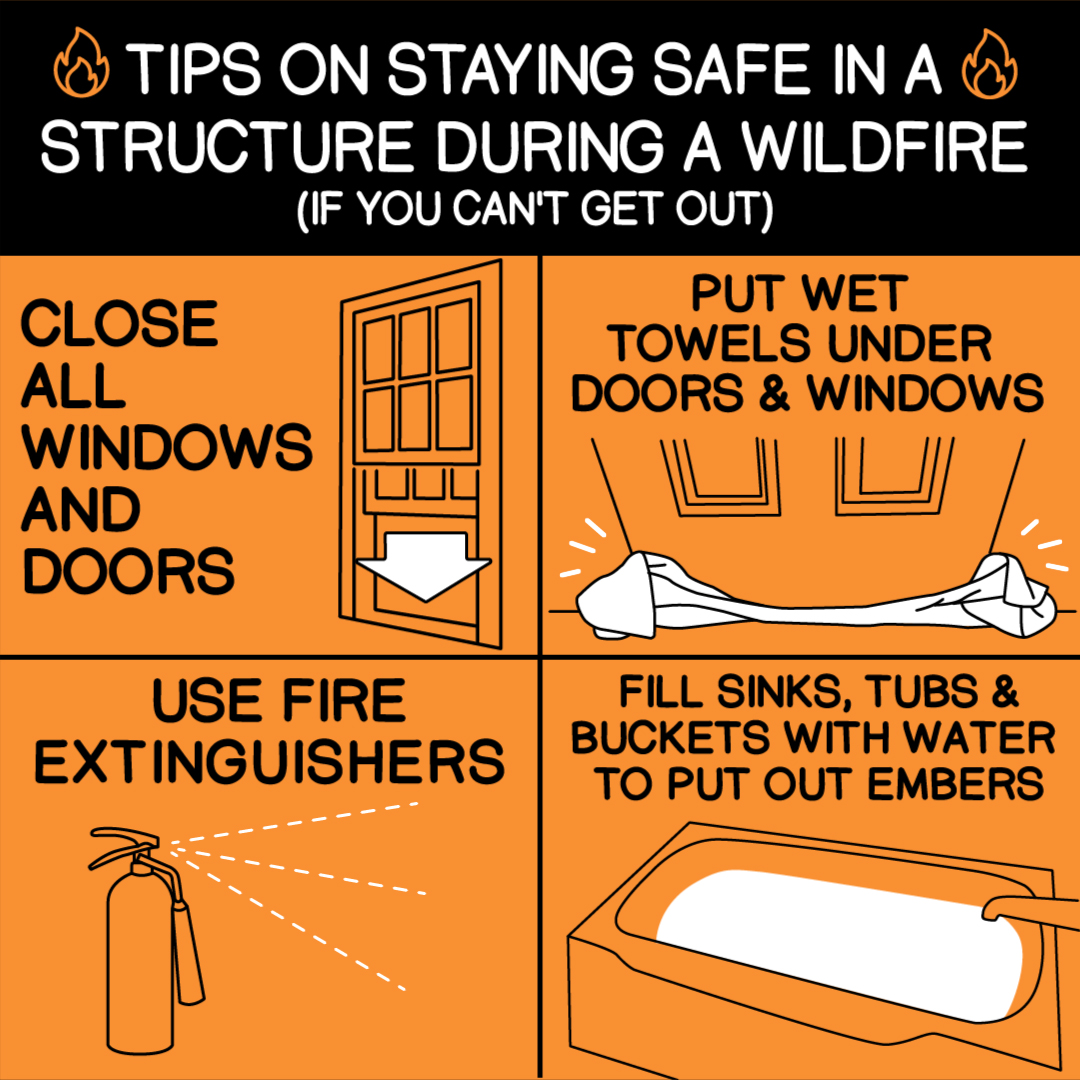 TIPS ON STAYING SAFE IN A STRUCTURE DURING A WILDFIRE
(IF YOU CAN'T GET OUT)

CLOSE ALL WINDOWS AND DOORS

PUT WET TOWELS UNDER DOORS & WINDOWS

USE FIRE EXTINGUISHERS

FILL SINKS, TUBS & BUCKETS WITH WATER TO PUT OUT EMBERS